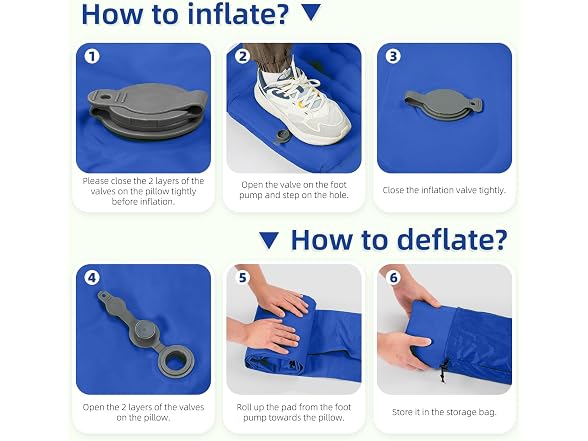 How to inflate? ▼

1
Please close the 2 layers of the valves on the pillow tightly before inflation.

2
Open the valve on the foot pump and step on the hole.

3
Close the inflation valve tightly.

▼ How to deflate?

4
Open the 2 layers of the valves on the pillow.

5
Roll up the pad from the foot pump towards the pillow.

6
Store it in the storage bag.