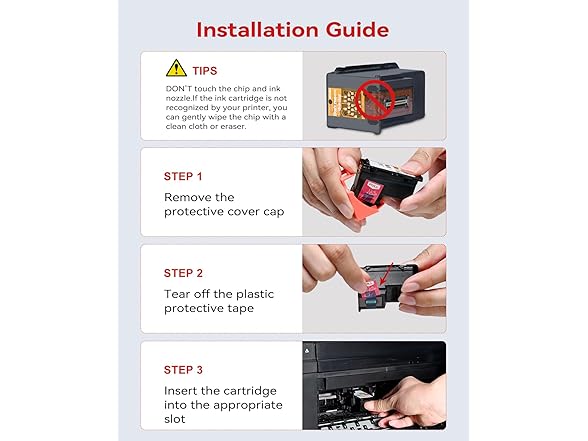 Installation Guide

TIPS

DON'T touch the chip and ink nozzle.If the ink cartridge is not recognized by your printer, you can gently wipe the chip with a clean cloth or eraser.

STEP 1

Remove the protective cover cap

STEP 2

Tear off the plastic protective tape

STEP 3

Insert the cartridge into the appropriate slot