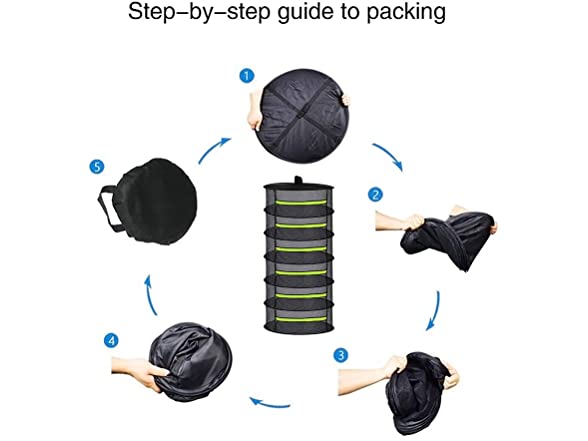 Step–by–step guide to packing

1

2

3

4

5