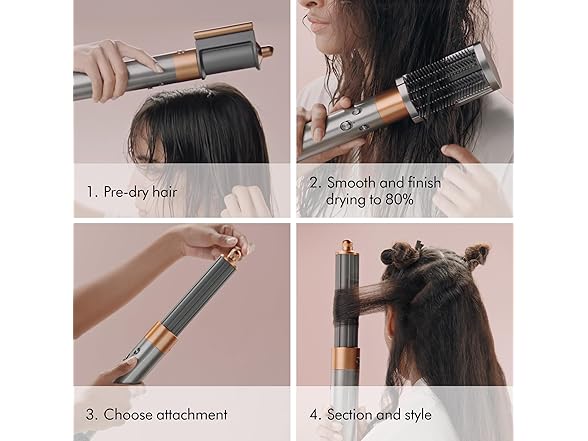 1. Pre-dry hair

2. Smooth and finish drying to 80%

3. Choose attachment

4. Section and style