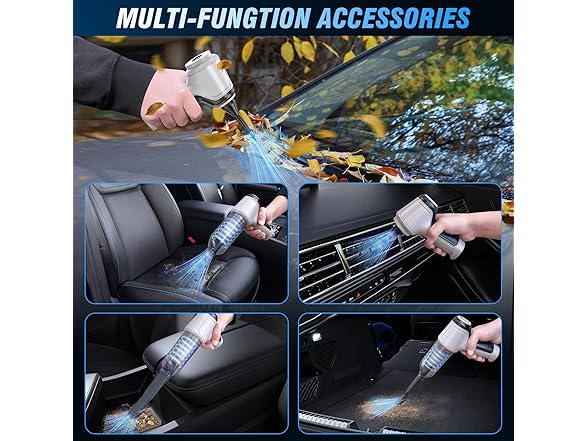 MULTI-FUNGTION ACCESSORIES