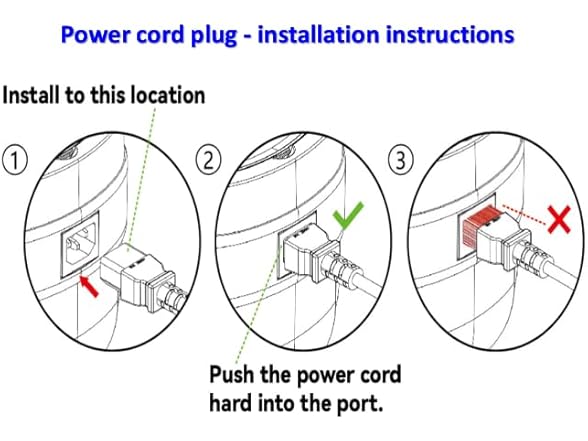 Power cord plug - installation instructions

Install to this location

①

②

③

Push the power cord hard into the port.