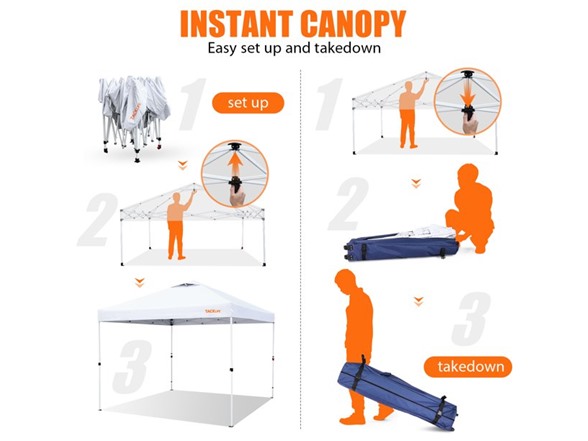 INSTANT CANOPY
Easy set up and takedown

1
set up

2

3

1

2

3
takedown