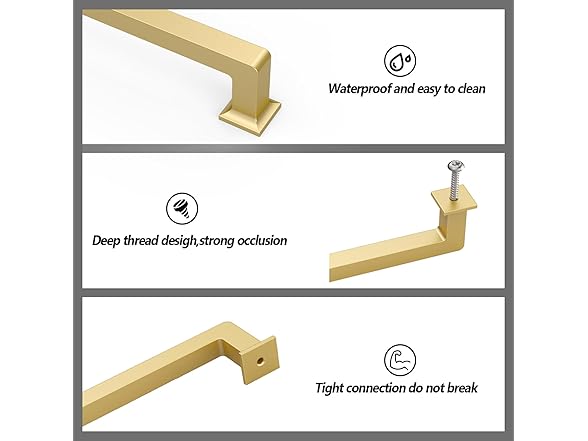 Waterproof and easy to clean

Deep thread desigh,strong occlusion

Tight connection do not break