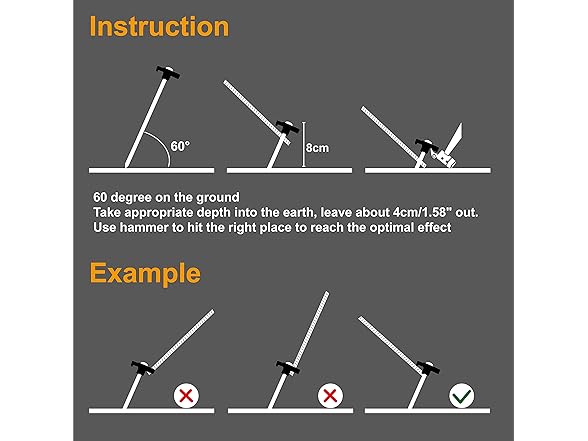 Instruction

60°

8cm

60 degree on the ground
Take appropriate depth into the earth, leave about 4cm/1.58" out.
Use hammer to hit the right place to reach the optimal effect

Example