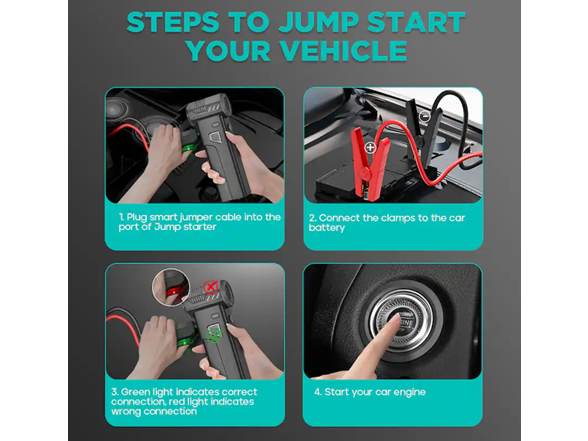 STEPS TO JUMP START YOUR VEHICLE

1. Plug smart jumper cable into the port of Jump starter

2. Connect the clamps to the car battery

3. Green light indicates correct connection, red light indicates wrong connection

4. Start your car engine