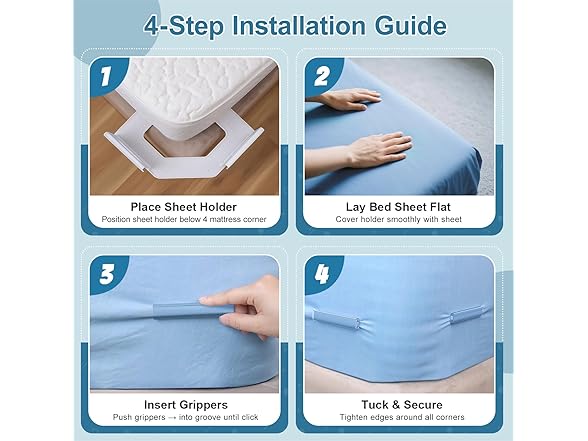 4-Step Installation Guide

1
Place Sheet Holder
Position sheet holder below 4 mattress corner

2
Lay Bed Sheet Flat
Cover holder smoothly with sheet

3
Insert Grippers
Push grippers → into groove until click

4
Tuck & Secure
Tighten edges around all corners