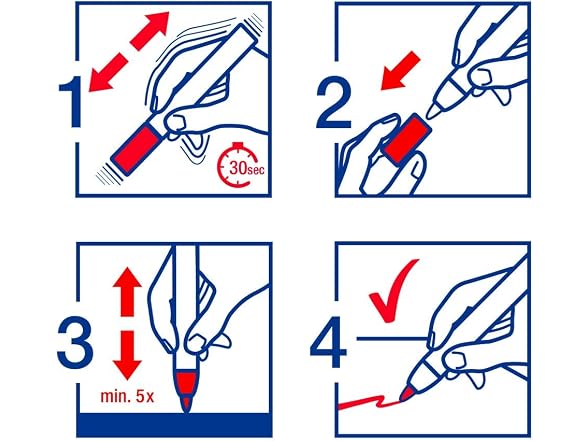 1
30sec
2
3
min. 5x
4