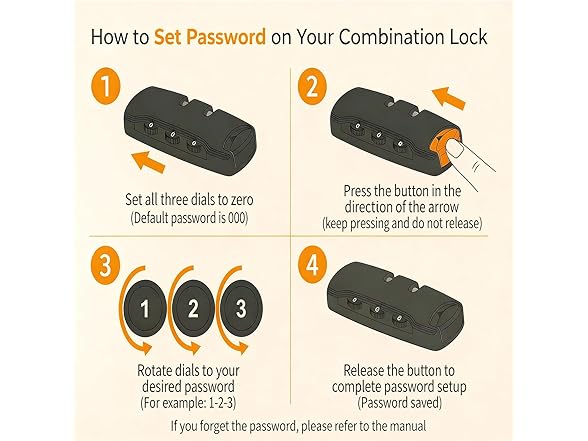 How to Set Password on Your Combination Lock

1

Set all three dials to zero
(Default password is 000)

2

Press the button in the direction of the arrow
(keep pressing and do not release)

3

1 2 3

Rotate dials to your desired password
(For example: 1-2-3)

4

Release the button to complete password setup
(Password saved)

If you forget the password, please refer to the manual