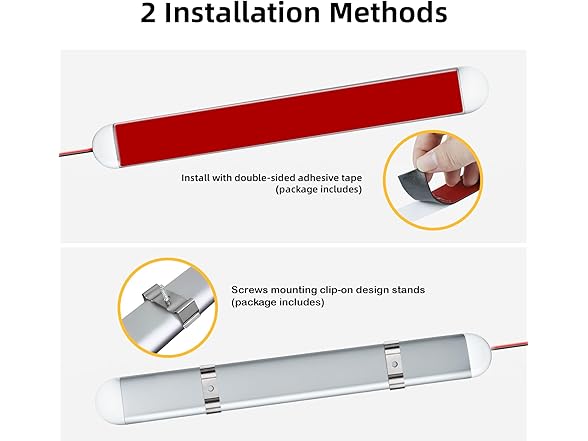 2 Installation Methods

Install with double-sided adhesive tape
(package includes)

Screws mounting clip-on design stands
(package includes)