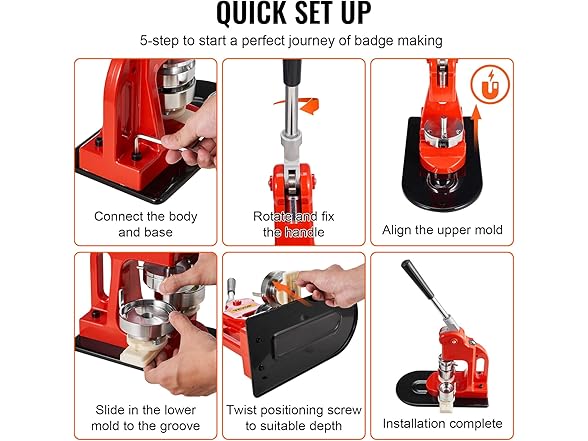 QUICK SET UP

5-step to start a perfect journey of badge making

Connect the body and base

Rotate and fix the handle

Align the upper mold

Slide in the lower mold to the groove

Twist positioning screw to suitable depth

Installation complete