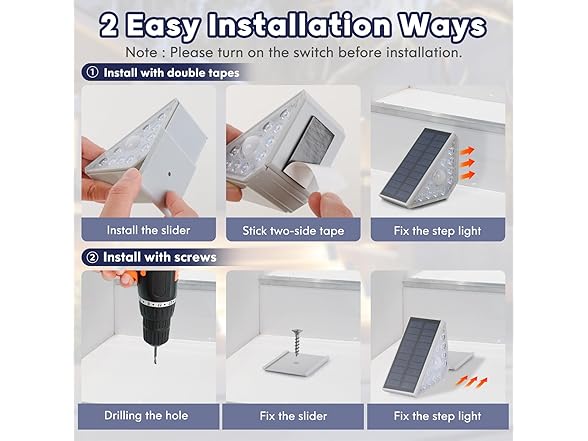 2 Easy Installation Ways

Note : Please turn on the switch before installation.

① Install with double tapes

Install the slider

Stick two-side tape

Fix the step light

② Install with screws

Drilling the hole

Fix the slider

Fix the step light