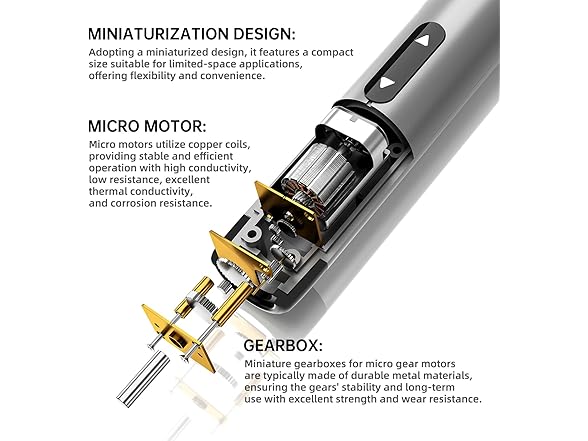 MINIATURIZATION DESIGN:

Adopting a miniaturized design, it features a compact size suitable for limited-space applications, offering flexibility and convenience.

MICRO MOTOR:

Micro motors utilize copper coils, providing stable and efficient operation with high conductivity, low resistance, excellent thermal conductivity, and corrosion resistance.

GEARBOX:

Miniature gearboxes for micro gear motors are typically made of durable metal materials, ensuring the gears' stability and long-term use with excellent strength and wear resistance.