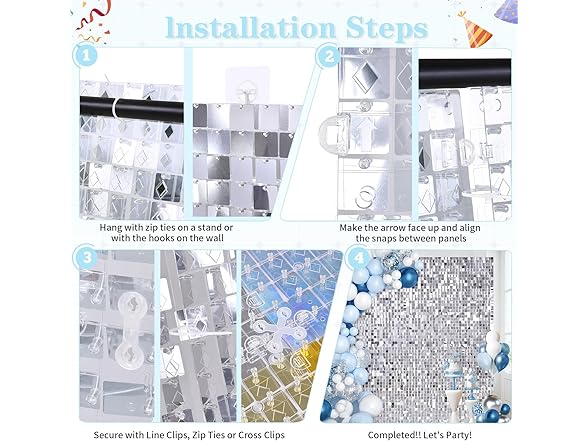 Installation Steps

1

Hang with zip ties on a stand or with the hooks on the wall

2

Make the arrow face up and align the snaps between panels

3

Secure with Line Clips, Zip Ties or Cross Clips

4

Completed!! Let's Party!