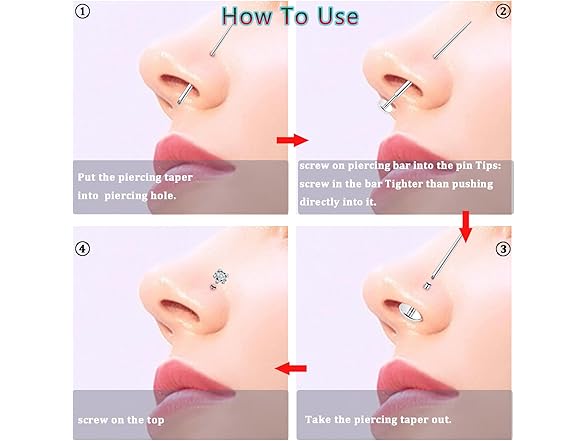 How To Use

①

Put the piercing taper into piercing hole.

②

screw on piercing bar into the pin Tips: screw in the bar Tighter than pushing directly into it.

③

Take the piercing taper out.

④

screw on the top