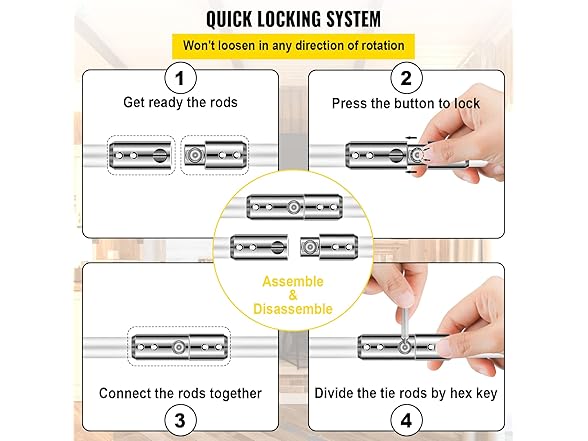 QUICK LOCKING SYSTEM

Won't loosen in any direction of rotation

1

Get ready the rods

2

Press the button to lock

Assemble & Disassemble

Connect the rods together

3

Divide the tie rods by hex key

4