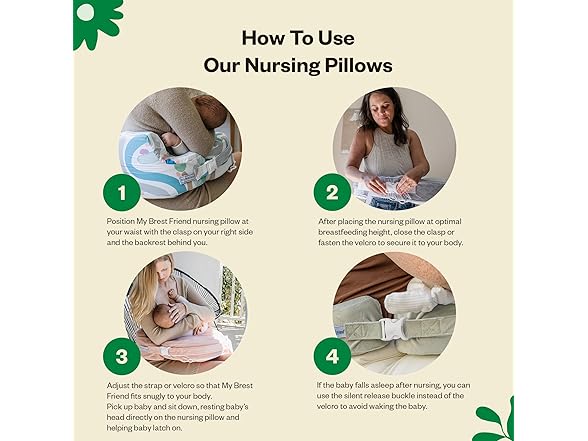 How To Use
Our Nursing Pillows

1

Position My Brest Friend nursing pillow at your waist with the clasp on your right side and the backrest behind you.

2

After placing the nursing pillow at optimal breastfeeding height, close the clasp or fasten the velcro to secure it to your body.

3

Adjust the strap or velcro so that My Brest Friend fits snugly to your body.
Pick up baby and sit down, resting baby's head directly on the nursing pillow and helping baby latch on.

4

If the baby falls asleep after nursing, you can use the silent release buckle instead of the velcro to avoid waking the baby.