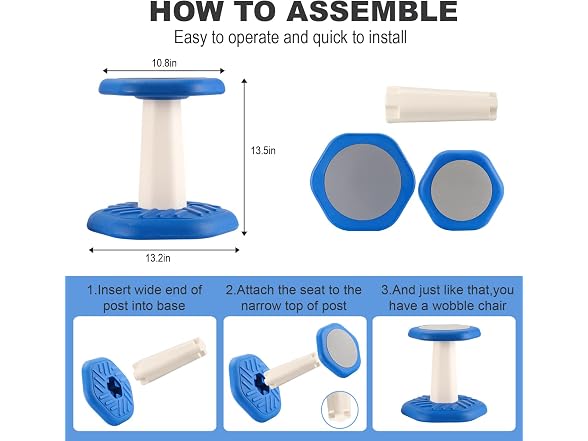 HOW TO ASSEMBLE

Easy to operate and quick to install

10.8in

13.5in

13.2in

1.Insert wide end of post into base

2.Attach the seat to the narrow top of post

3.And just like that,you have a wobble chair