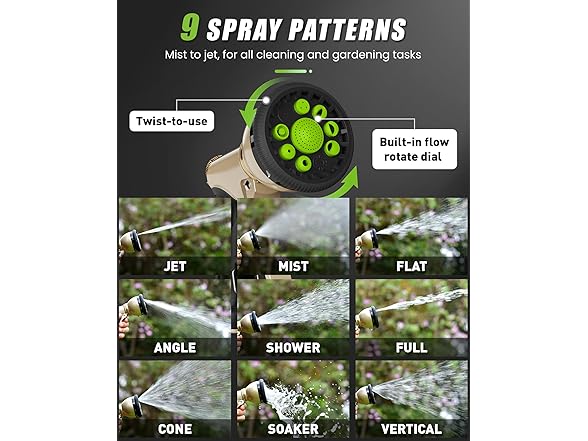 9 SPRAY PATTERNS

Mist to jet, for all cleaning and gardening tasks

Twist-to-use

Built-in flow rotate dial

JET

MIST

FLAT

ANGLE

SHOWER

FULL

CONE

SOAKER

VERTICAL