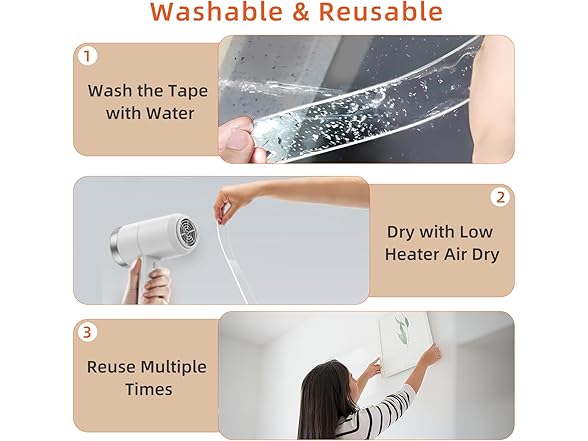 Washable & Reusable

1
Wash the Tape with Water

2
Dry with Low Heater Air Dry

3
Reuse Multiple Times