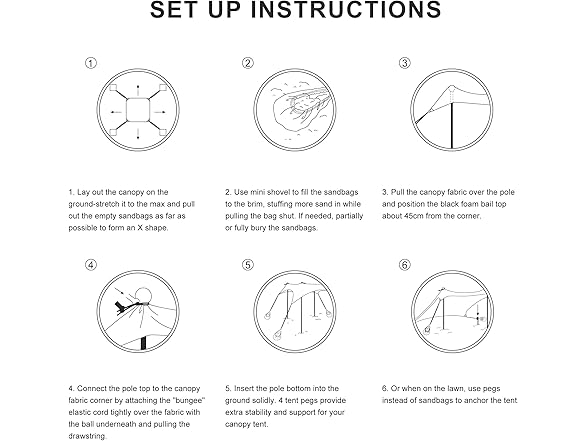 SET UP INSTRUCTIONS

①

②

③

1. Lay out the canopy on the ground-stretch it to the max and pull out the empty sandbags as far as possible to form an X shape.

2. Use mini shovel to fill the sandbags to the brim, stuffing more sand in while pulling the bag shut. If needed, partially or fully bury the sandbags.

3. Pull the canopy fabric over the pole and position the black foam ball top about 45cm from the corner.

④

⑤

⑥

4. Connect the pole top to the canopy fabric corner by attaching the "bungee" elastic cord tightly over the fabric with the ball underneath and pulling the drawstring.

5. Insert the pole bottom into the ground solidly. 4 tent pegs provide extra stability and support for your canopy tent.

6. Or when on the lawn, use pegs instead of sandbags to anchor the tent