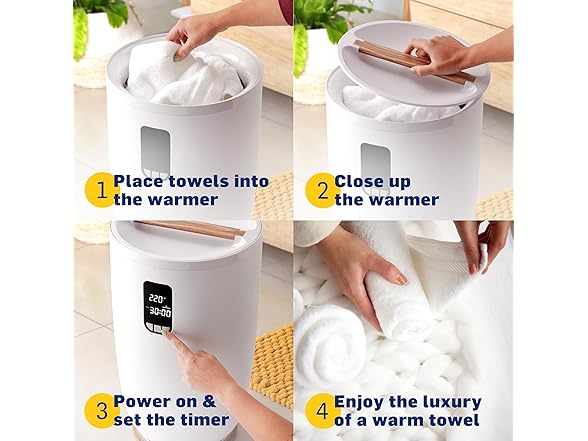 1 Place towels into the warmer

2 Close up the warmer

220°
30:00

3 Power on & set the timer

4 Enjoy the luxury of a warm towel