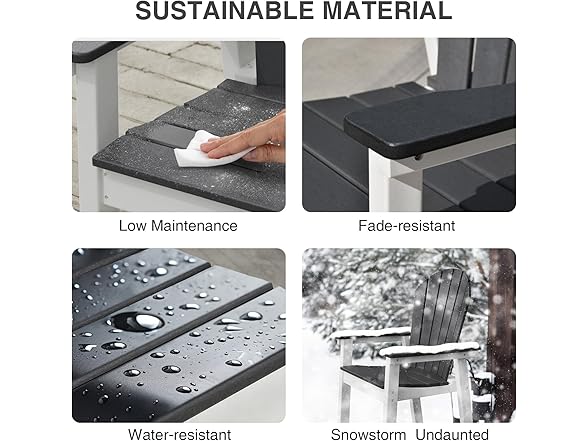 SUSTAINABLE MATERIAL

Low Maintenance

Fade-resistant

Water-resistant

Snowstorm Undaunted