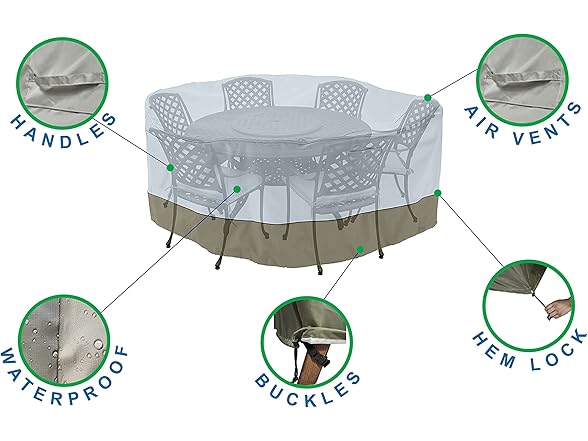 HANDLES

AIR VENTS

WATERPROOF

BUCKLES

HEM LOCK