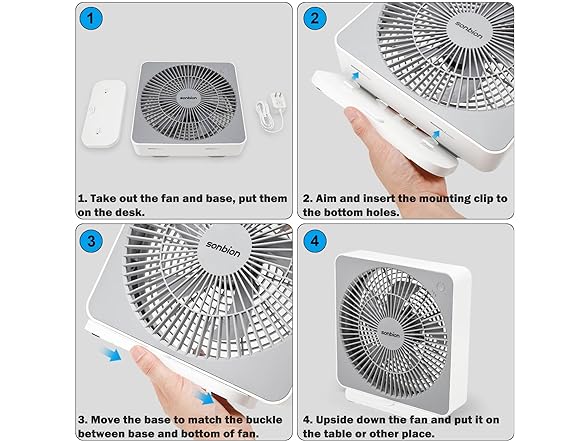 1

sonbion

1. Take out the fan and base, put them on the desk.

2

sonbion

2. Aim and insert the mounting clip to the bottom holes.

3

sonbion

3. Move the base to match the buckle between base and bottom of fan.

4

sonbion

4. Upside down the fan and put it on the table or other place.