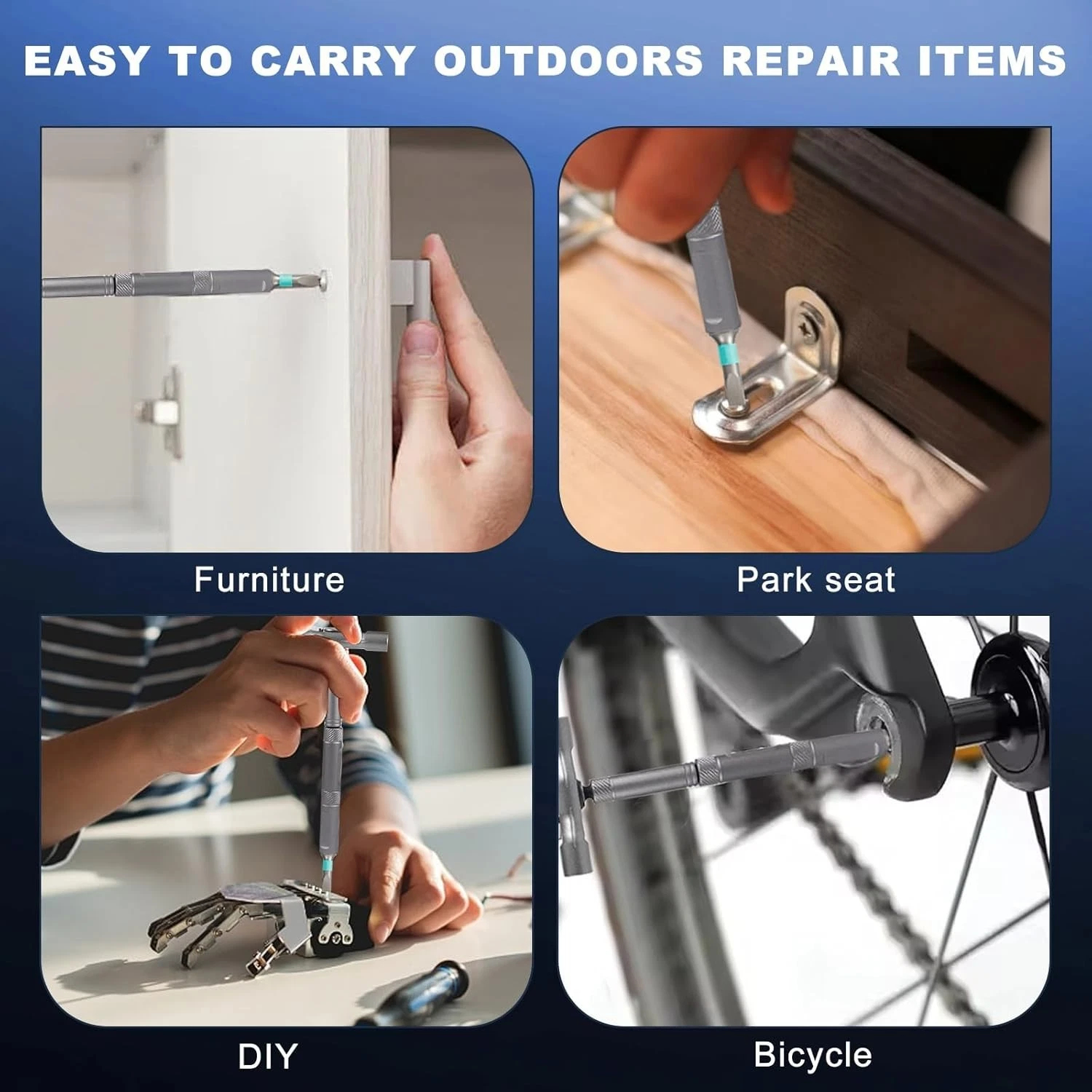 EASY TO CARRY OUTDOORS REPAIR ITEMS

Furniture

Park seat

DIY

Bicycle