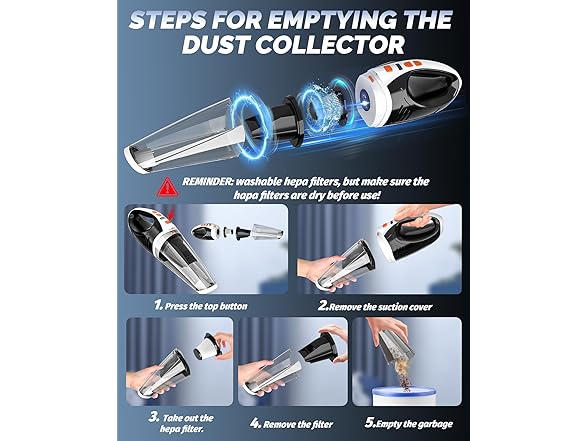 STEPS FOR EMPTYING THE DUST COLLECTOR

REMINDER: washable hepa filters, but make sure the hapa filters are dry before use!

1. Press the top button

2.Remove the suction cover

3. Take out the hepa filter.

4. Remove the filter

5.Empty the garbage