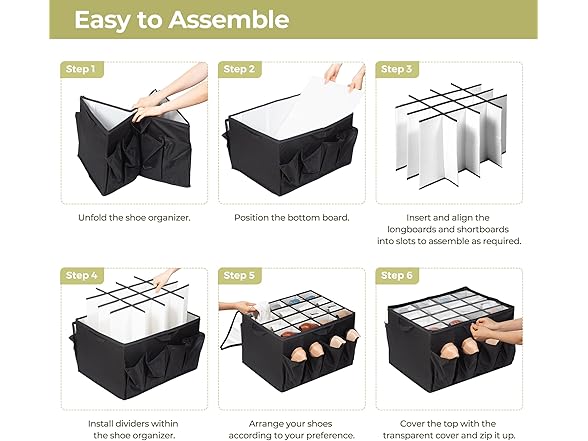 Easy to Assemble

Step 1

Unfold the shoe organizer.

Step 2

Position the bottom board.

Step 3

Insert and align the longboards and shortboards into slots to assemble as required.

Step 4

Install dividers within the shoe organizer.

Step 5

Arrange your shoes according to your preference.

Step 6

Cover the top with the transparent cover and zip it up.