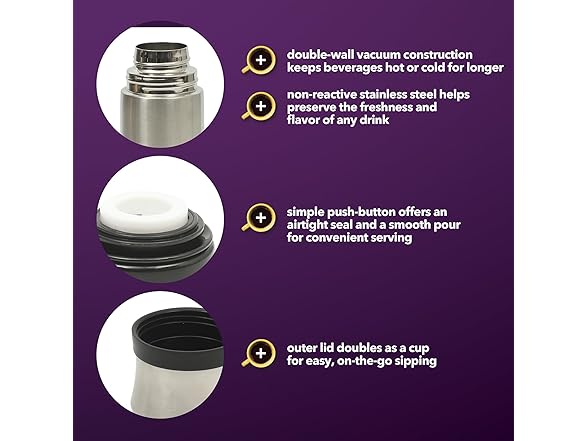 double-wall vacuum construction keeps beverages hot or cold for longer

non-reactive stainless steel helps preserve the freshness and flavor of any drink

simple push-button offers an airtight seal and a smooth pour for convenient serving

outer lid doubles as a cup for easy, on-the-go sipping