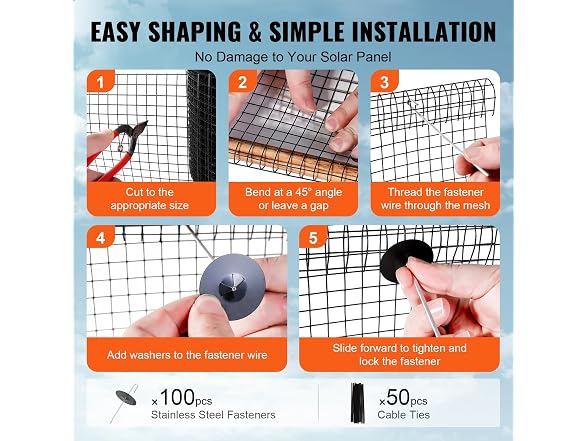 EASY SHAPING & SIMPLE INSTALLATION

No Damage to Your Solar Panel

1

Cut to the appropriate size

2

Bend at a 45° angle or leave a gap

3

Thread the fastener wire through the mesh

4

Add washers to the fastener wire

5

Slide forward to tighten and lock the fastener

x100pcs
Stainless Steel Fasteners

x50pcs
Cable Ties