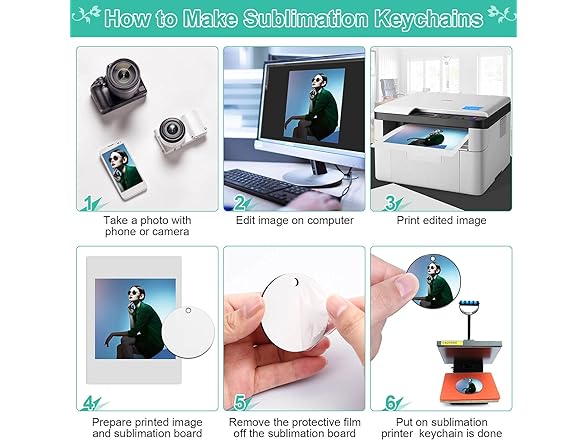 How to Make Sublimation Keychains

1
Take a photo with phone or camera

2
Edit image on computer

3
Print edited image

4
Prepare printed image and sublimation board

5
Remove the protective film off the sublimation board

6
Put on sublimation printer keychain is done