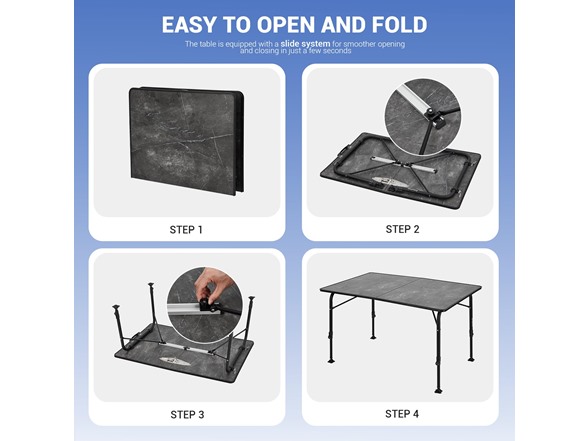 EASY TO OPEN AND FOLD

The table is equipped with a slide system for smoother opening and closing in just a few seconds

STEP 1

STEP 2

STEP 3

STEP 4