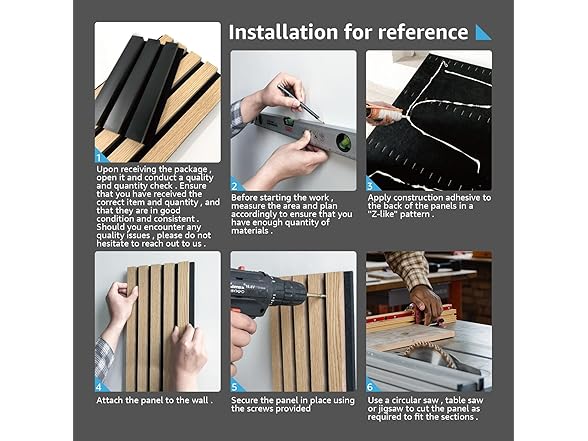 Installation for reference

1
Upon receiving the package , open it and conduct a quality and quantity check . Ensure that you have received the correct item and quantity , and that they are in good condition and consistent . Should you encounter any quality issues , please do not hesitate to reach out to us .

2
Before starting the work , measure the area and plan accordingly to ensure that you have enough quantity of materials .

3
Apply construction adhesive to the back of the panels in a "Z-like" pattern .

4
Attach the panel to the wall .

5
Secure the panel in place using the screws provided

6
Use a circular saw , table saw or jigsaw to cut the panel as required to fit the sections .