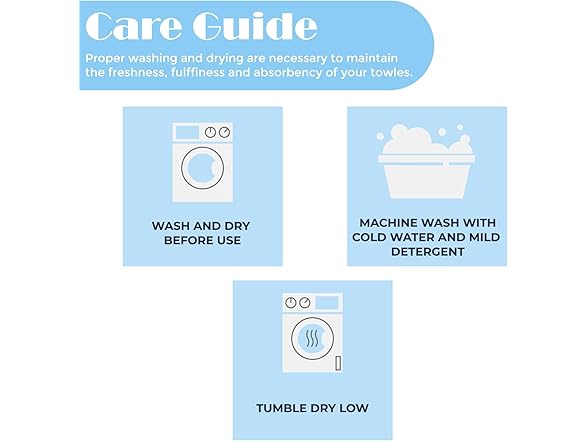 Care Guide

Proper washing and drying are necessary to maintain the freshness, fulffiness and absorbency of your towles.

WASH AND DRY BEFORE USE

MACHINE WASH WITH COLD WATER AND MILD DETERGENT

TUMBLE DRY LOW