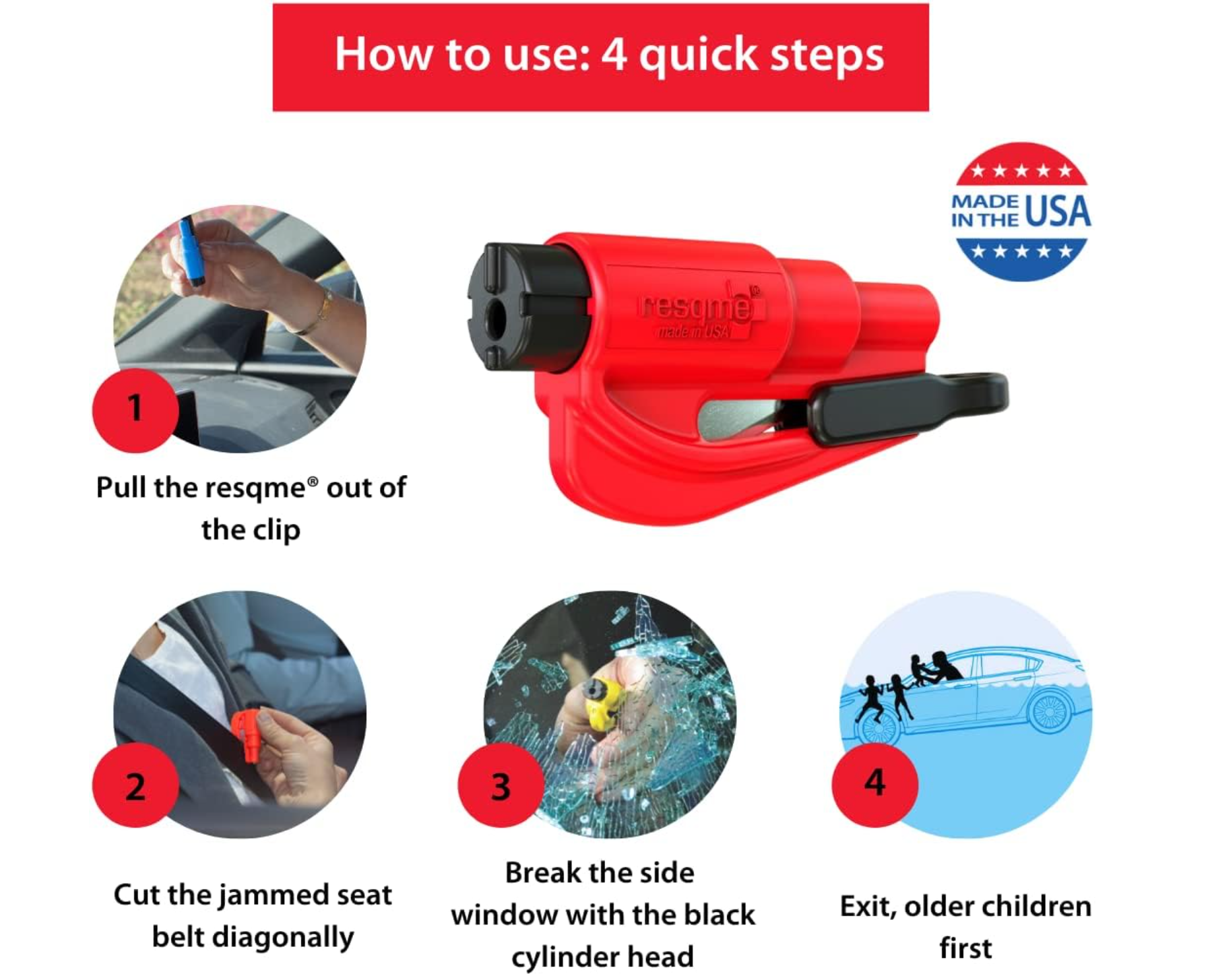 How to use: 4 quick steps

MADE IN THE USA

resqme®
made in USA

1

Pull the resqme® out of the clip

2

Cut the jammed seat belt diagonally

3

Break the side window with the black cylinder head

4

Exit, older children first