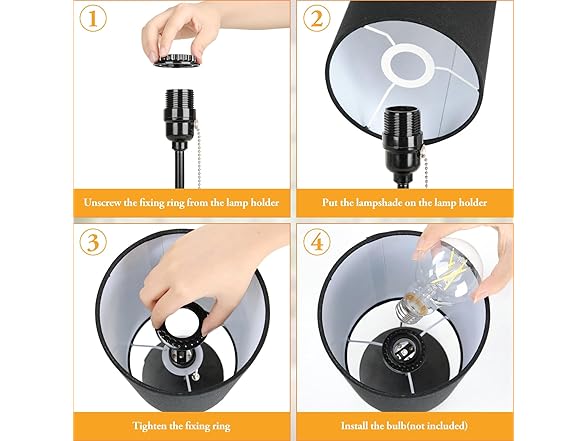 1

Unscrew the fixing ring from the lamp holder

2

Put the lampshade on the lamp holder

3

Tighten the fixing ring

4

Install the bulb(not included)