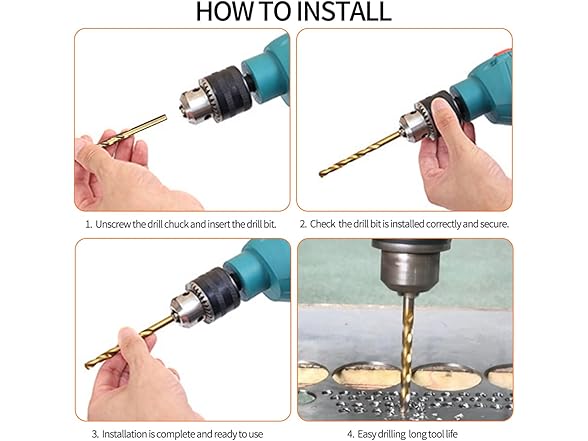 HOW TO INSTALL

1. Unscrew the drill chuck and insert the drill bit.

2. Check the drill bit is installed correctly and secure.

3. Installation is complete and ready to use

4. Easy drilling long tool life