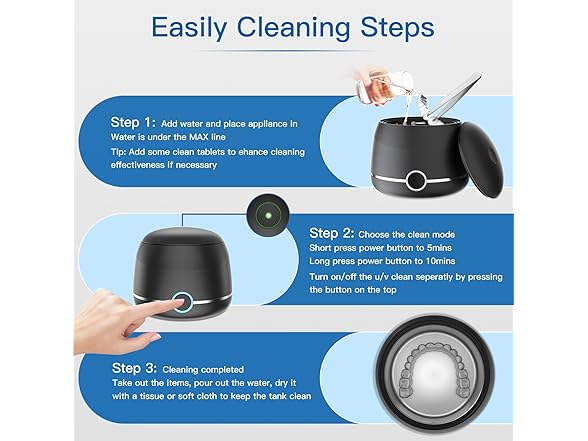 Easily Cleaning Steps

Step 1: Add water and place appliance in Water is under the MAX line
Tip: Add some clean tablets to ehance cleaning effectiveness if necessary

Step 2: Choose the clean mode
Short press power button to 5mins
Long press power button to 10mins
Turn on/off the u/v clean seperatly by pressing the button on the top

Step 3: Cleaning completed
Take out the items, pour out the water, dry it with a tissue or soft cloth to keep the tank clean