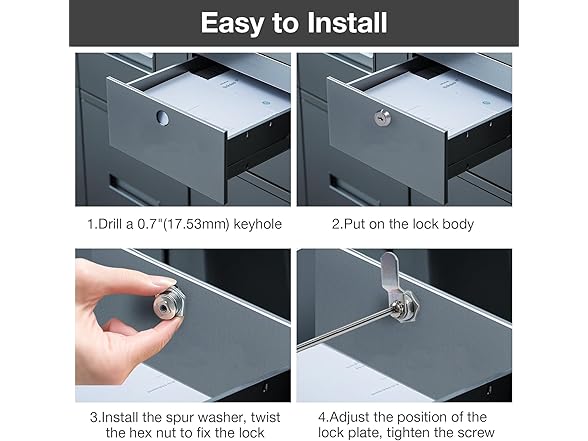 Easy to Install

1.Drill a 0.7"(17.53mm) keyhole

2.Put on the lock body

3.Install the spur washer, twist the hex nut to fix the lock

4.Adjust the position of the lock plate, tighten the screw