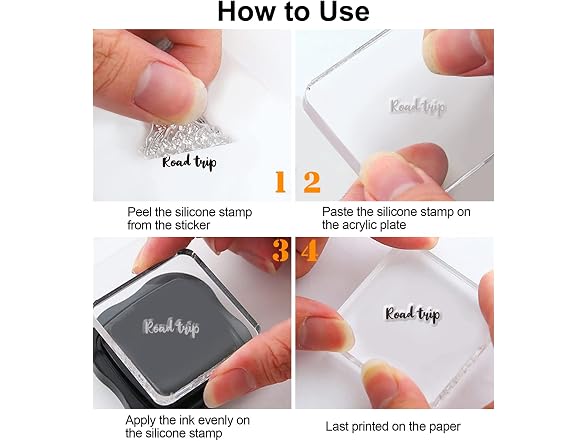 How to Use

Road trip

1

Peel the silicone stamp from the sticker

Road trip

2

Paste the silicone stamp on the acrylic plate

3

Road trip

Apply the ink evenly on the silicone stamp

4

Road trip

Last printed on the paper