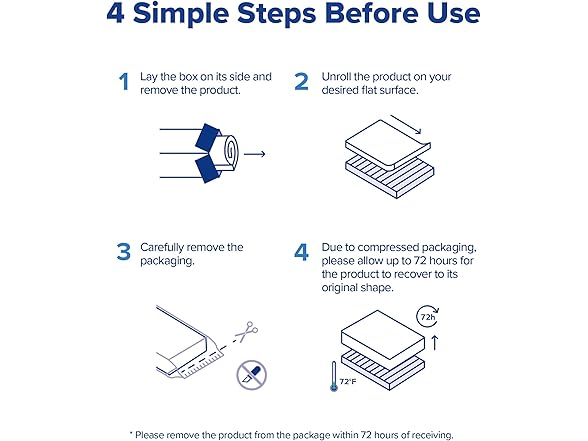 4 Simple Steps Before Use

1 Lay the box on its side and remove the product.

2 Unroll the product on your desired flat surface.

3 Carefully remove the packaging.

4 Due to compressed packaging, please allow up to 72 hours for the product to recover to its original shape.

72h

72°F

* Please remove the product from the package within 72 hours of receiving.