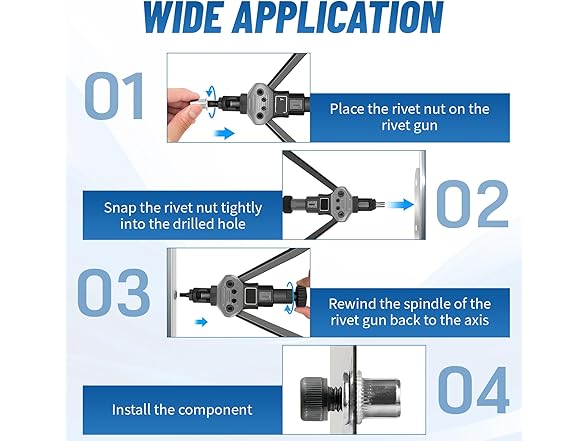 WIDE APPLICATION

01

Place the rivet nut on the rivet gun

Snap the rivet nut tightly into the drilled hole

02

03

Rewind the spindle of the rivet gun back to the axis

Install the component

04