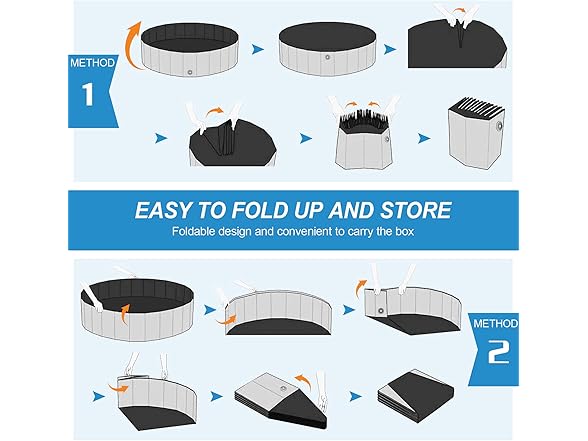 METHOD
1

EASY TO FOLD UP AND STORE
Foldable design and convenient to carry the box

METHOD
2