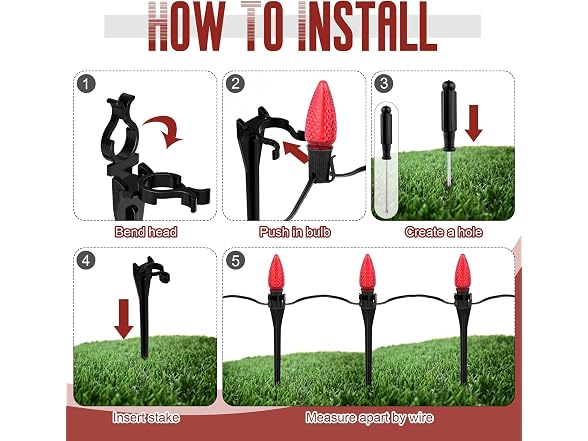 HOW TO INSTALL

1
Bend head

2
Push in bulb

3
Create a hole

4
Insert stake

5
Measure apart by wire