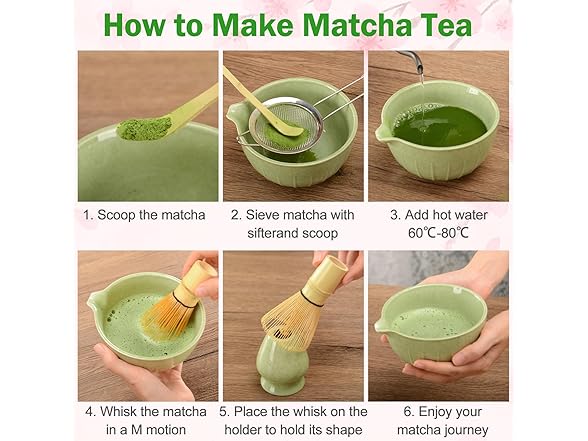 How to Make Matcha Tea

1. Scoop the matcha

2. Sieve matcha with sifterand scoop

3. Add hot water 60℃-80℃

4. Whisk the matcha in a M motion

5. Place the whisk on the holder to hold its shape

6. Enjoy your matcha journey