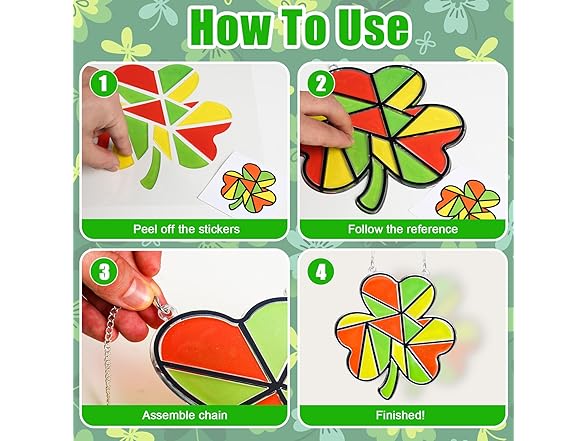 How To Use

1

Peel off the stickers

2

Follow the reference

3

Assemble chain

4

Finished!